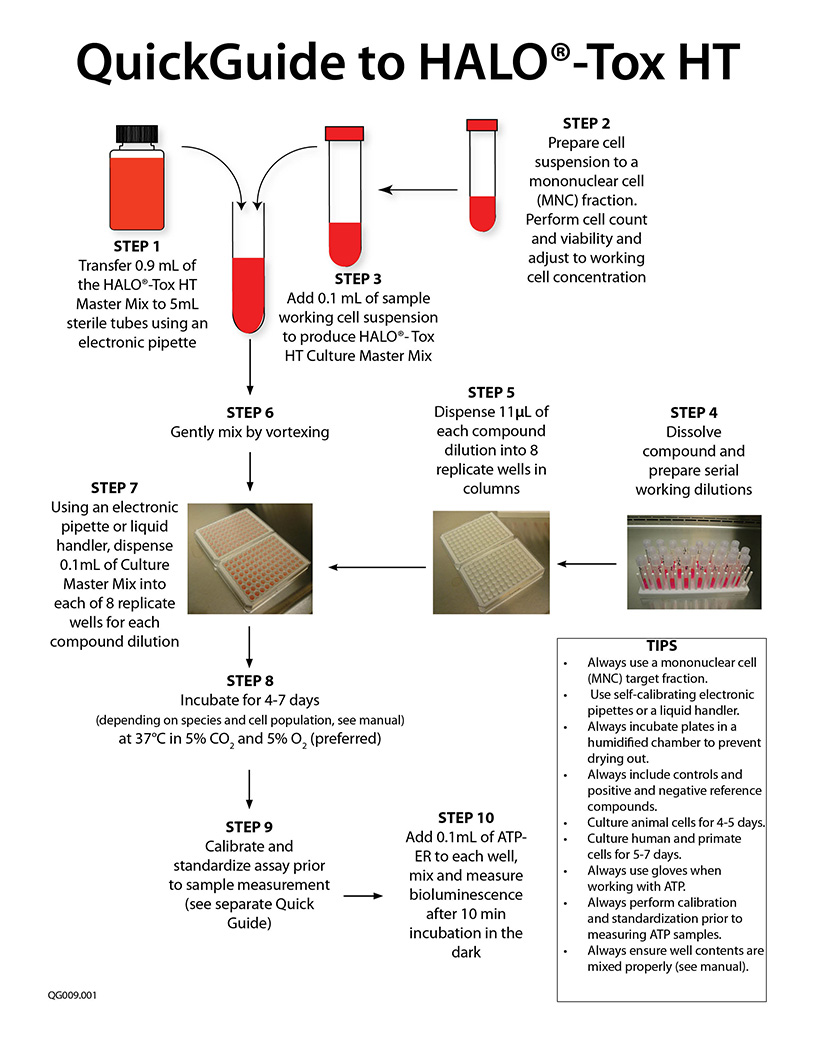 QuickGuide to HALO®-Tox HT

STEP 1
Transfer 0.9 mL of the HALO®-Tox HT Master Mix to 5mL sterile tubes using an electronic pipette

STEP 3
Add 0.1 mL of sample working cell suspension to produce HALO®- Tox HT Culture Master Mix

STEP 2
Prepare cell suspension to a mononuclear cell (MNC) fraction. Perform cell count and viability and adjust to working cell concentration

STEP 6
Gently mix by vortexing

STEP 5
Dispense 11µL of each compound dilution into 8 replicate wells in columns

STEP 4
Dissolve compound and prepare serial working dilutions

STEP 7
Using an electronic pipette or liquid handler, dispense 0.1mL of Culture Master Mix into each of 8 replicate wells for each compound dilution

STEP 8
Incubate for 4-7 days
(depending on species and cell population, see manual)
at 37°C in 5% $CO_2$ and 5% $O_2$ (preferred)

STEP 9
Calibrate and standardize assay prior to sample measurement (see separate Quick Guide)

STEP 10
Add 0.1mL of ATP-ER to each well, mix and measure bioluminescence after 10 min incubation in the dark

TIPS
• Always use a mononuclear cell (MNC) target fraction.
• Use self-calibrating electronic pipettes or a liquid handler.
• Always incubate plates in a humidified chamber to prevent drying out.
• Always include controls and positive and negative reference compounds.
• Culture animal cells for 4-5 days.
• Culture human and primate cells for 5-7 days.
• Always use gloves when working with ATP.
• Always perform calibration and standardization prior to measuring ATP samples.
• Always ensure well contents are mixed properly (see manual).

QG009.001